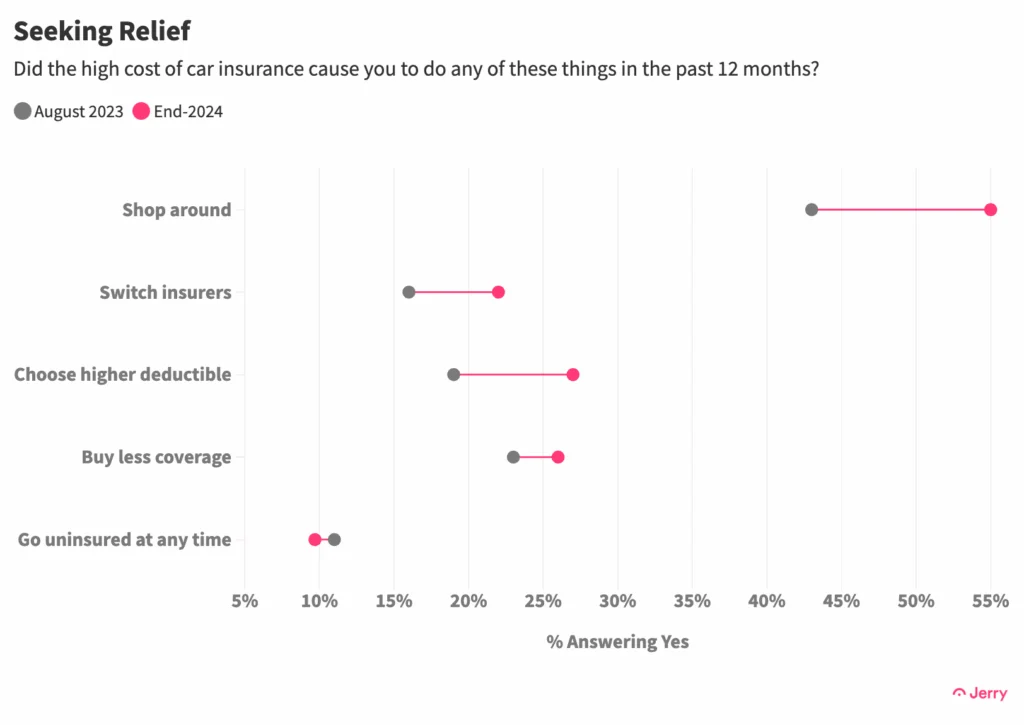 Seeking Relief

Did the high cost of car insurance cause you to do any of these things in the past 12 months?

August 2023 End-2024

Shop around

Switch insurers

Choose higher deductible

Buy less coverage

Go uninsured at any time

5% 10% 15% 20% 25% 30% 35% 40% 45% 50% 55%

% Answering Yes

Jerry